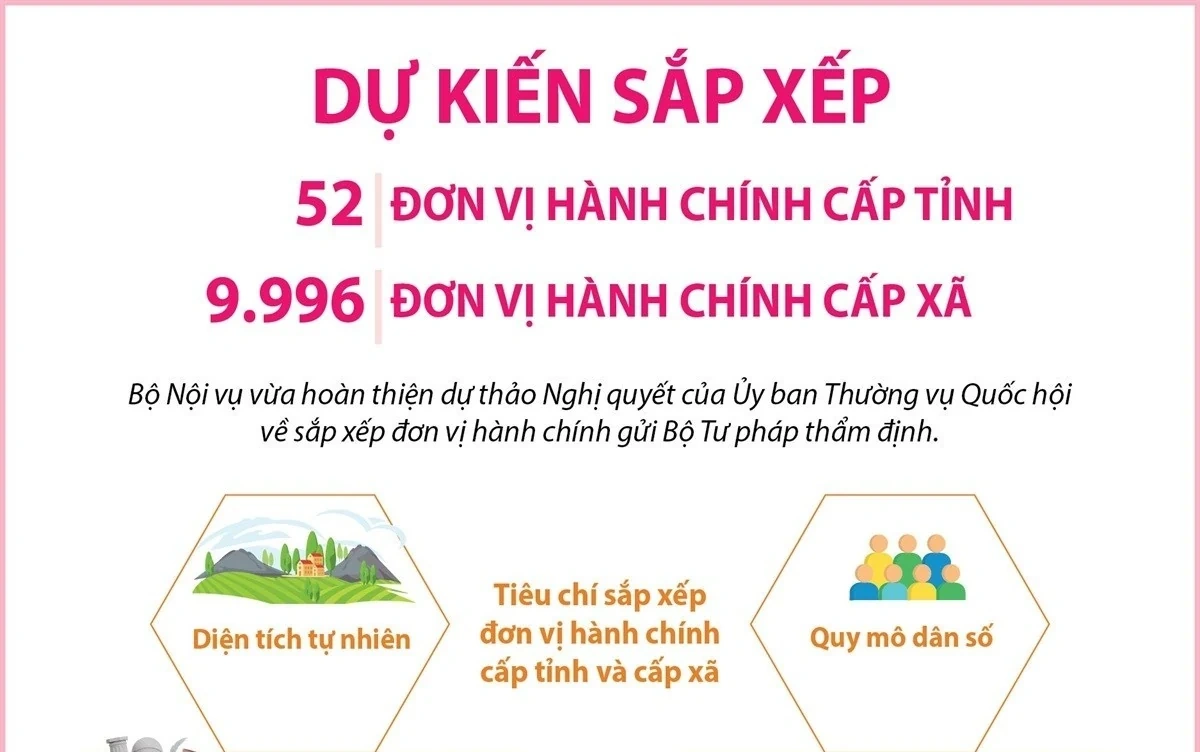 DỰ KIẾN SẮP XẾP

52 ĐƠN VỊ HÀNH CHÍNH CẤP TỈNH

9.996 ĐƠN VỊ HÀNH CHÍNH CẤP XÃ

Bộ Nội vụ vừa hoàn thiện dự thảo Nghị quyết của Ủy ban Thường vụ Quốc hội về sắp xếp đơn vị hành chính gửi Bộ Tư pháp thẩm định.

Diện tích tự nhiên

Tiêu chí sắp xếp đơn vị hành chính cấp tỉnh và cấp xã

Quy mô dân số