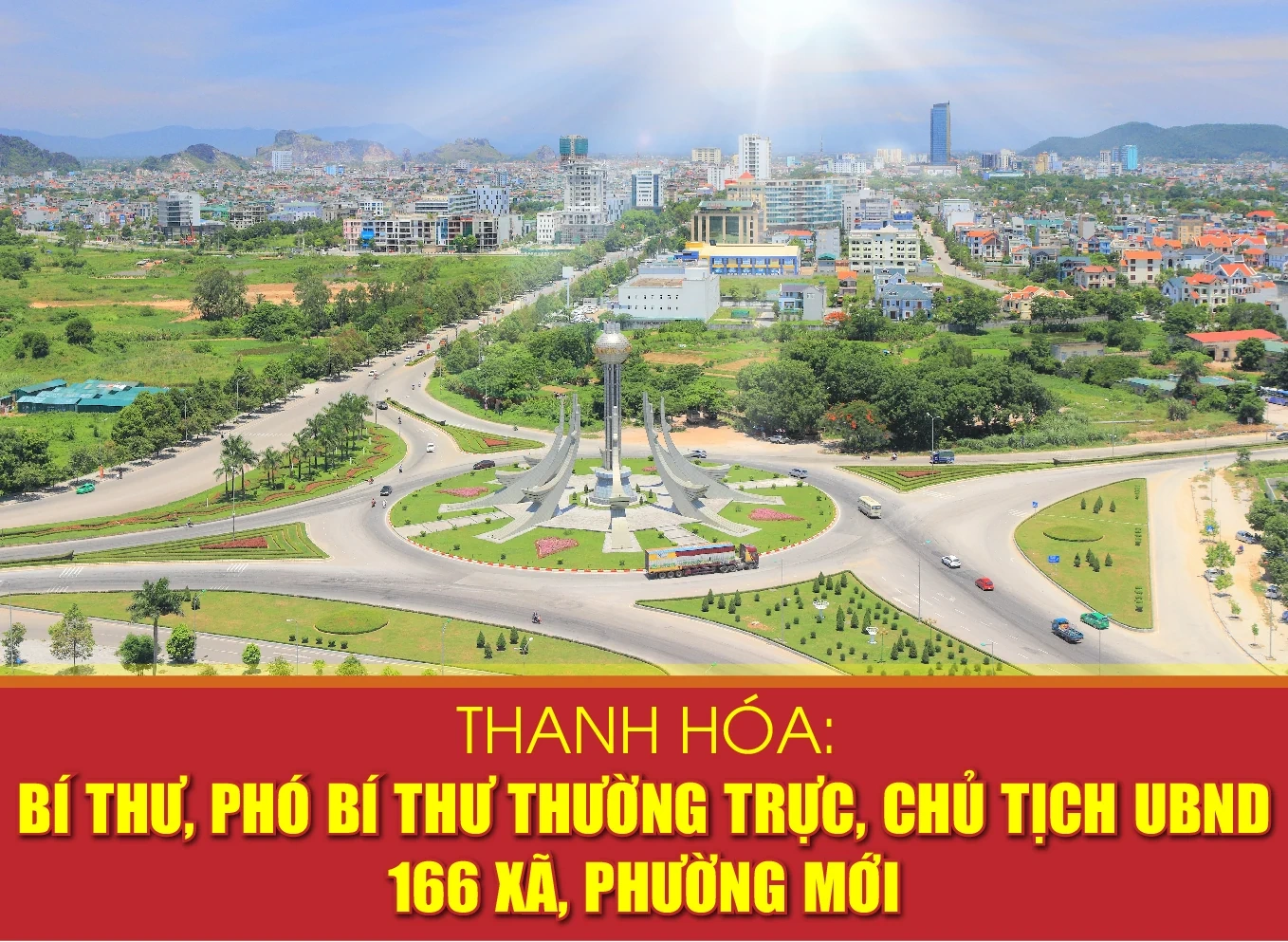 THANH HÓA:
BÍ THƯ, PHÓ BÍ THƯ THƯỜNG TRỰC, CHỦ TỊCH UBND 166 XÃ, PHƯỜNG MỚI