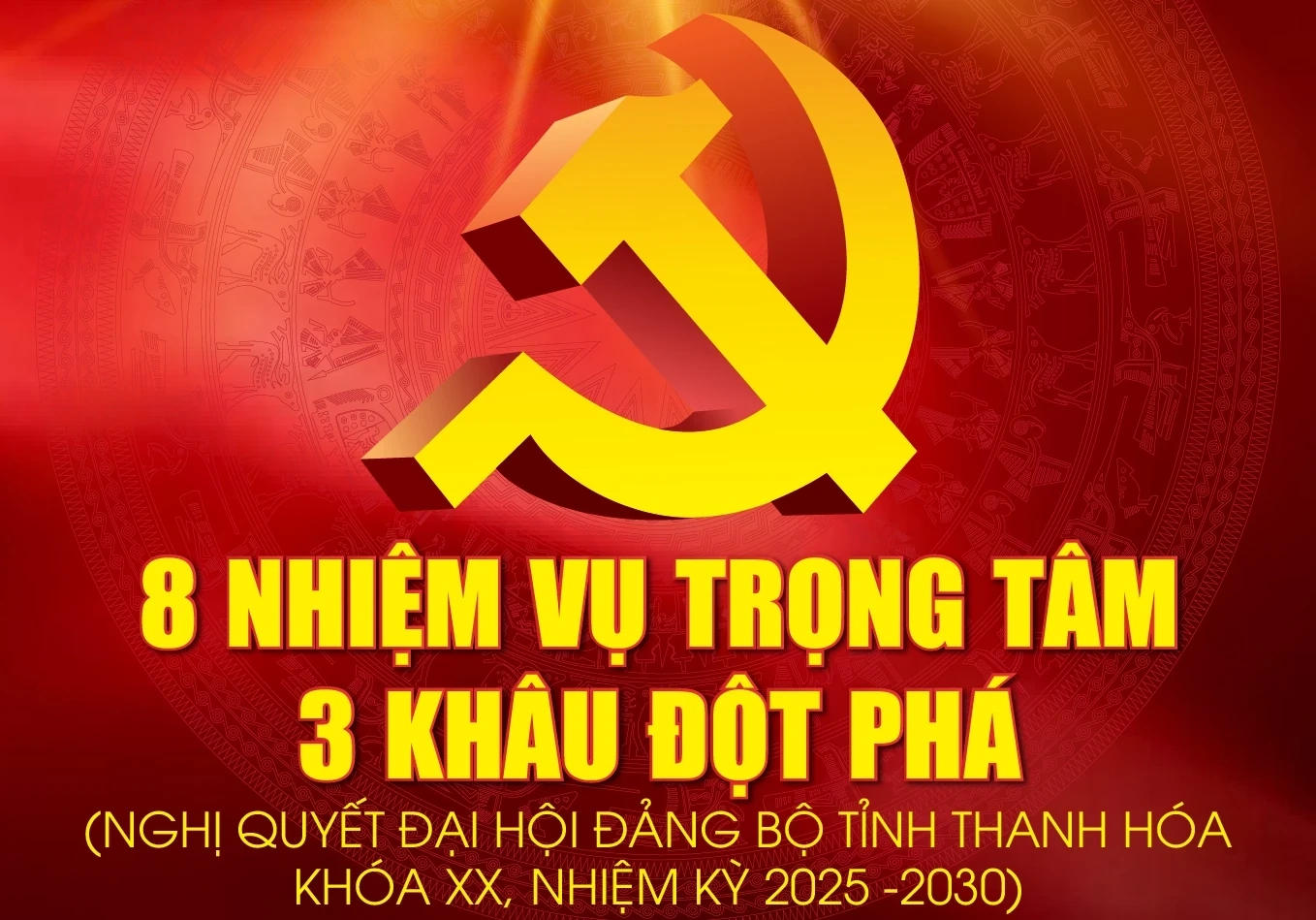 8 NHIỆM VỤ TRỌNG TÂM
3 KHÂU ĐỘT PHÁ
(NGHỊ QUYẾT ĐẠI HỘI ĐẢNG BỘ TỈNH THANH HÓA KHÓA XX, NHIỆM KỲ 2025 -2030)