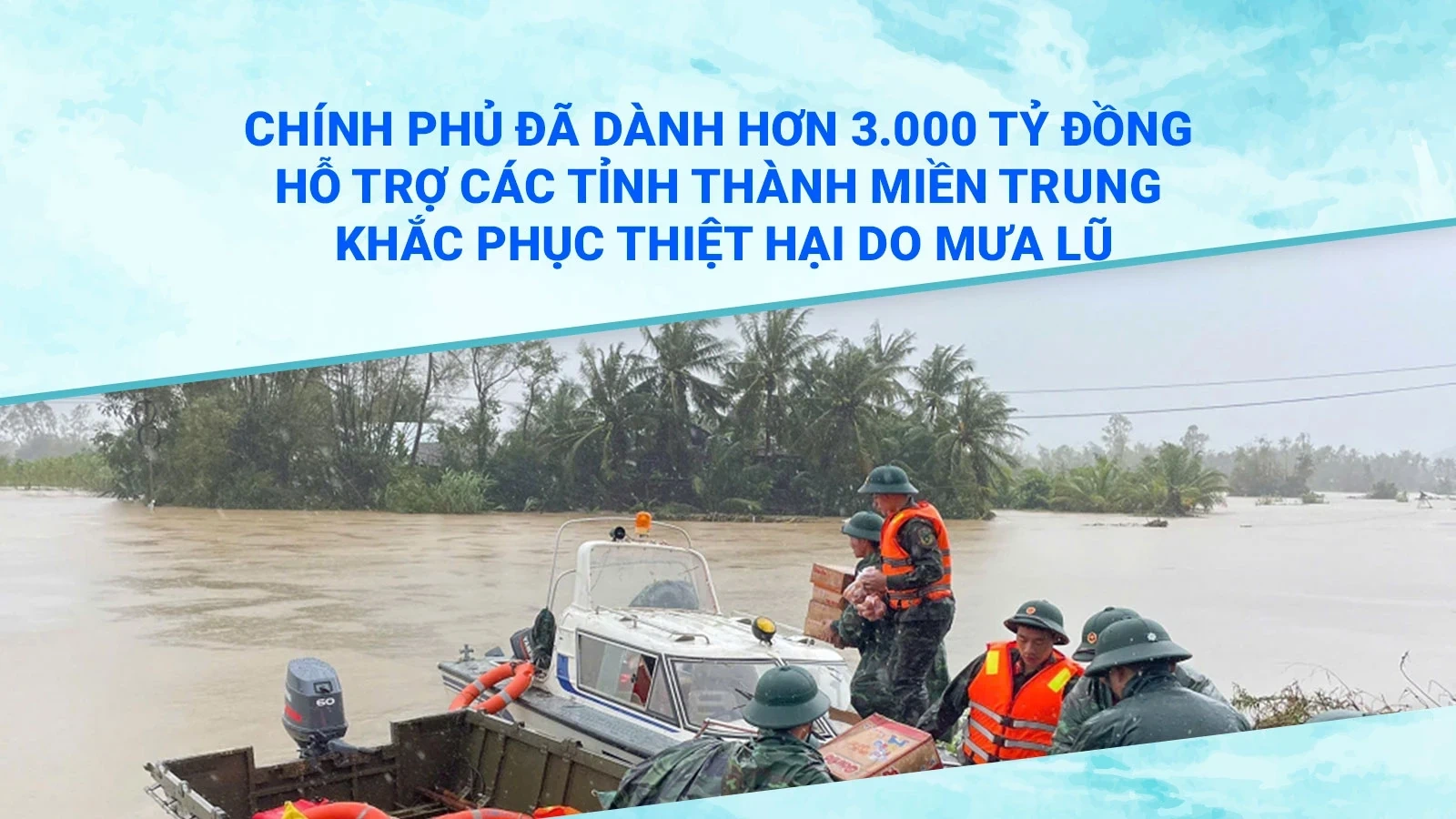 CHÍNH PHỦ ĐÃ DÀNH HƠN 3.000 TỶ ĐỒNG HỖ TRỢ CÁC TỈNH THÀNH MIỀN TRUNG KHẮC PHỤC THIỆT HẠI DO MƯA LŨ

60