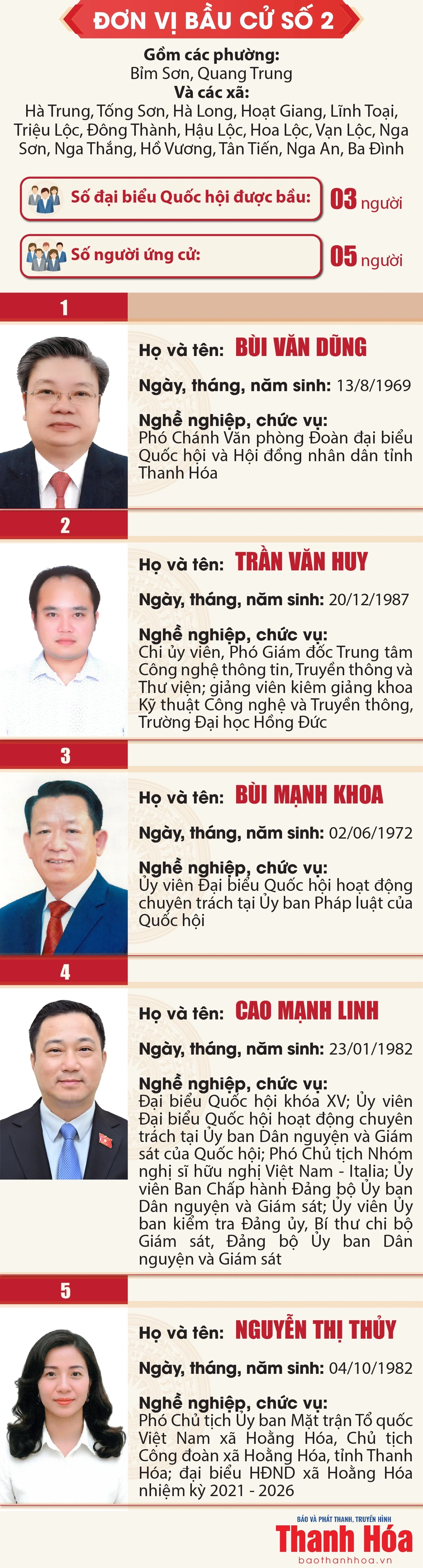 ĐƠN VỊ BẦU CỬ SỐ 2

Gồm các phường:
Bỉm Sơn, Quang Trung
Và các xã:
Hà Trung, Tống Sơn, Hà Long, Hoạt Giang, Lĩnh Toại, Triệu Lộc, Đông Thành, Hậu Lộc, Hoa Lộc, Vạn Lộc, Nga Sơn, Nga Thắng, Hồ Vương, Tân Tiến, Nga An, Ba Đình

Số đại biểu Quốc hội được bầu: 03 người

Số người ứng cử: 05 người

1

Họ và tên: BÙI VĂN DŨNG

Ngày, tháng, năm sinh: 13/8/1969

Nghề nghiệp, chức vụ:
Phó Chánh Văn phòng Đoàn đại biểu Quốc hội và Hội đồng nhân dân tỉnh Thanh Hóa

2

Họ và tên: TRẦN VĂN HUY

Ngày, tháng, năm sinh: 20/12/1987

Nghề nghiệp, chức vụ:
Chi ủy viên, Phó Giám đốc Trung tâm Công nghệ thông tin, Truyền thông và Thư viện; giảng viên kiêm giảng khoa Kỹ thuật Công nghệ và Truyền thông, Trường Đại học Hồng Đức

3

Họ và tên: BÙI MẠNH KHOA

Ngày, tháng, năm sinh: 02/06/1972

Nghề nghiệp, chức vụ:
Ủy viên Đại biểu Quốc hội hoạt động chuyên trách tại Ủy ban Pháp luật của Quốc hội

4

Họ và tên: CAO MẠNH LINH

Ngày, tháng, năm sinh: 23/01/1982

Nghề nghiệp, chức vụ:
Đại biểu Quốc hội khóa XV; Ủy viên Đại biểu Quốc hội hoạt động chuyên trách tại Ủy ban Dân nguyện và Giám sát của Quốc hội; Phó Chủ tịch Nhóm nghị sĩ hữu nghị Việt Nam - Italia; Ủy viên Ban Chấp hành Đảng bộ Ủy ban Dân nguyện và Giám sát; Ủy viên Ủy ban kiểm tra Đảng ủy, Bí thư chi bộ Giám sát, Đảng bộ Ủy ban Dân nguyện và Giám sát

5

Họ và tên: NGUYỄN THỊ THỦY

Ngày, tháng, năm sinh: 04/10/1982

Nghề nghiệp, chức vụ:
Phó Chủ tịch Ủy ban Mặt trận Tổ quốc Việt Nam xã Hoằng Hóa, Chủ tịch Công đoàn xã Hoằng Hóa, tỉnh Thanh Hóa; đại biểu HĐND xã Hoằng Hóa nhiệm kỳ 2021 - 2026

BÁO VÀ PHÁT THANH, TRUYỀN HÌNH
Thanh Hóa
baothanhhoa.vn