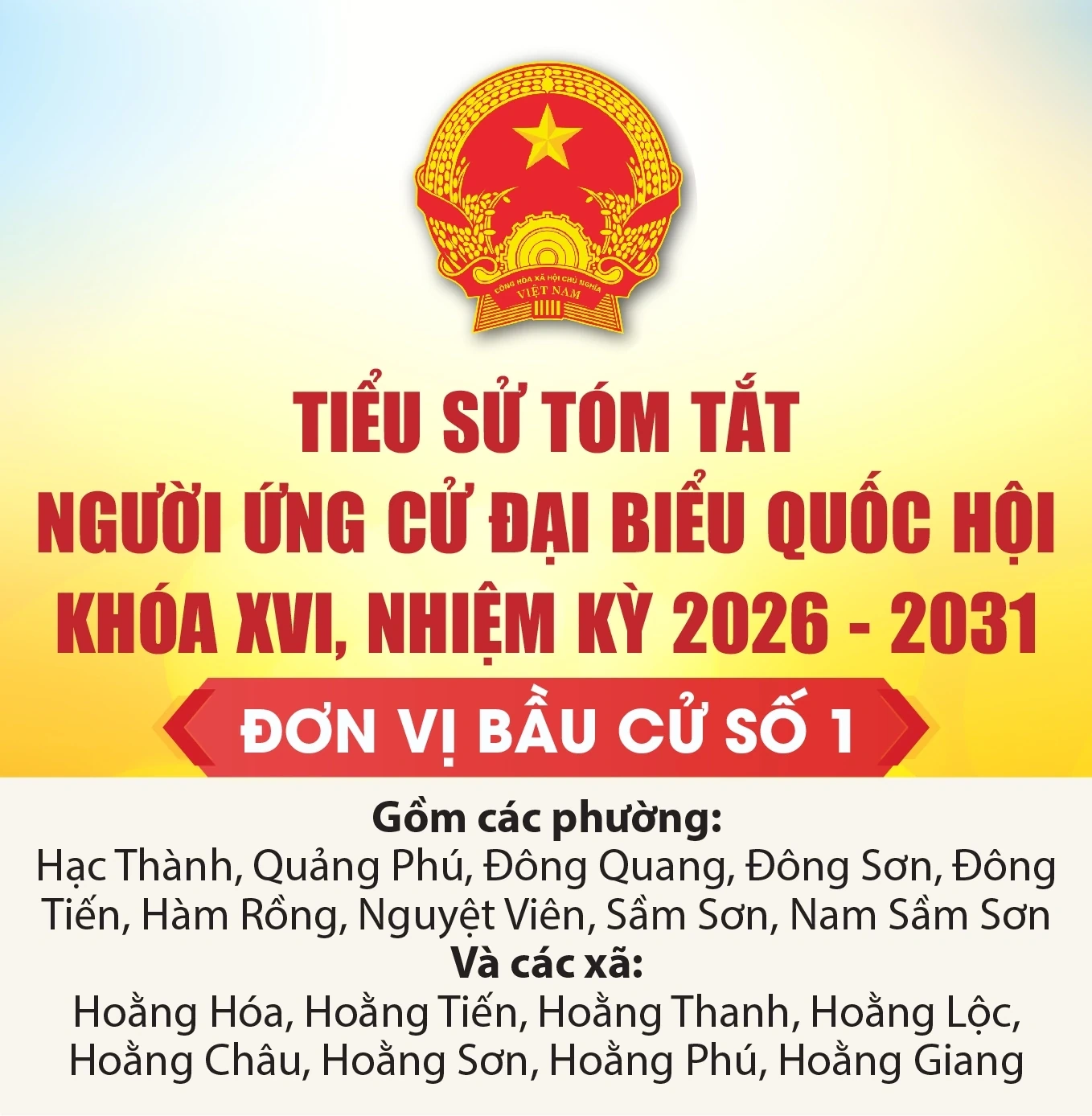 CỘNG HÒA XÃ HỘI CHỦ NGHĨA VIỆT NAM

TIỂU SỬ TÓM TẮT
NGƯỜI ỨNG CỬ ĐẠI BIỂU QUỐC HỘI
KHÓA XVI, NHIỆM KỲ 2026 - 2031

ĐƠN VỊ BẦU CỬ SỐ 1

Gồm các phường:
Hạc Thành, Quảng Phú, Đông Quang, Đông Sơn, Đông Tiến, Hàm Rồng, Nguyệt Viên, Sầm Sơn, Nam Sầm Sơn
Và các xã:
Hoằng Hóa, Hoằng Tiến, Hoằng Thanh, Hoằng Lộc, Hoằng Châu, Hoằng Sơn, Hoằng Phú, Hoằng Giang