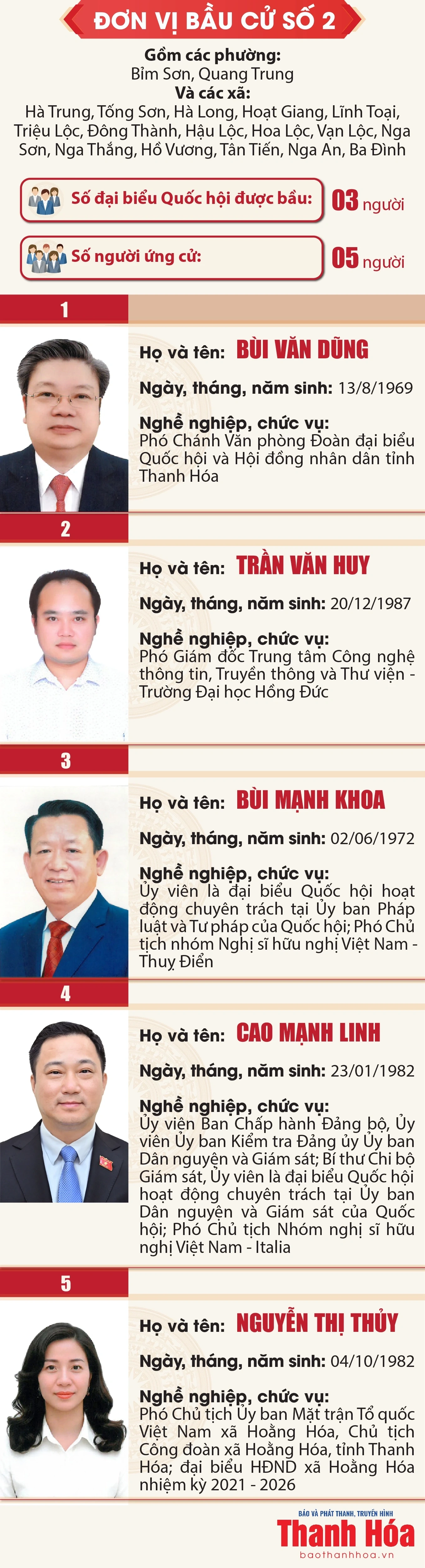 ĐƠN VỊ BẦU CỬ SỐ 2

Gồm các phường:
Bỉm Sơn, Quang Trung
Và các xã:
Hà Trung, Tống Sơn, Hà Long, Hoạt Giang, Lĩnh Toại, Triệu Lộc, Đông Thành, Hậu Lộc, Hoa Lộc, Vạn Lộc, Nga Sơn, Nga Thắng, Hồ Vương, Tân Tiến, Nga An, Ba Đình

Số đại biểu Quốc hội được bầu: 03 người

Số người ứng cử: 05 người

1

Họ và tên: BÙI VĂN DŨNG

Ngày, tháng, năm sinh: 13/8/1969

Nghề nghiệp, chức vụ:
Phó Chánh Văn phòng Đoàn đại biểu Quốc hội và Hội đồng nhân dân tỉnh Thanh Hóa

2

Họ và tên: TRẦN VĂN HUY

Ngày, tháng, năm sinh: 20/12/1987

Nghề nghiệp, chức vụ:
Phó Giám đốc Trung tâm Công nghệ thông tin, Truyền thông và Thư viện - Trường Đại học Hồng Đức

3

Họ và tên: BÙI MẠNH KHOA

Ngày, tháng, năm sinh: 02/06/1972

Nghề nghiệp, chức vụ:
Ủy viên là đại biểu Quốc hội hoạt động chuyên trách tại Ủy ban Pháp luật và Tư pháp của Quốc hội; Phó Chủ tịch nhóm Nghị sĩ hữu nghị Việt Nam - Thuỵ Điển

4

Họ và tên: CAO MẠNH LINH

Ngày, tháng, năm sinh: 23/01/1982

Nghề nghiệp, chức vụ:
Ủy viên Ban Chấp hành Đảng bộ, Ủy viên Ủy ban Kiểm tra Đảng ủy Ủy ban Dân nguyện và Giám sát; Bí thư Chi bộ Giám sát, Ủy viên là đại biểu Quốc hội hoạt động chuyên trách tại Ủy ban Dân nguyện và Giám sát của Quốc hội; Phó Chủ tịch Nhóm nghị sĩ hữu nghị Việt Nam - Italia

5

Họ và tên: NGUYỄN THỊ THỦY

Ngày, tháng, năm sinh: 04/10/1982

Nghề nghiệp, chức vụ:
Phó Chủ tịch Ủy ban Mặt trận Tổ quốc Việt Nam xã Hoằng Hóa, Chủ tịch Công đoàn xã Hoằng Hóa, tỉnh Thanh Hóa; đại biểu HĐND xã Hoằng Hóa nhiệm kỳ 2021 - 2026

BÁO VÀ PHÁT THANH, TRUYỀN HÌNH
Thanh Hóa
baothanhhoa.vn