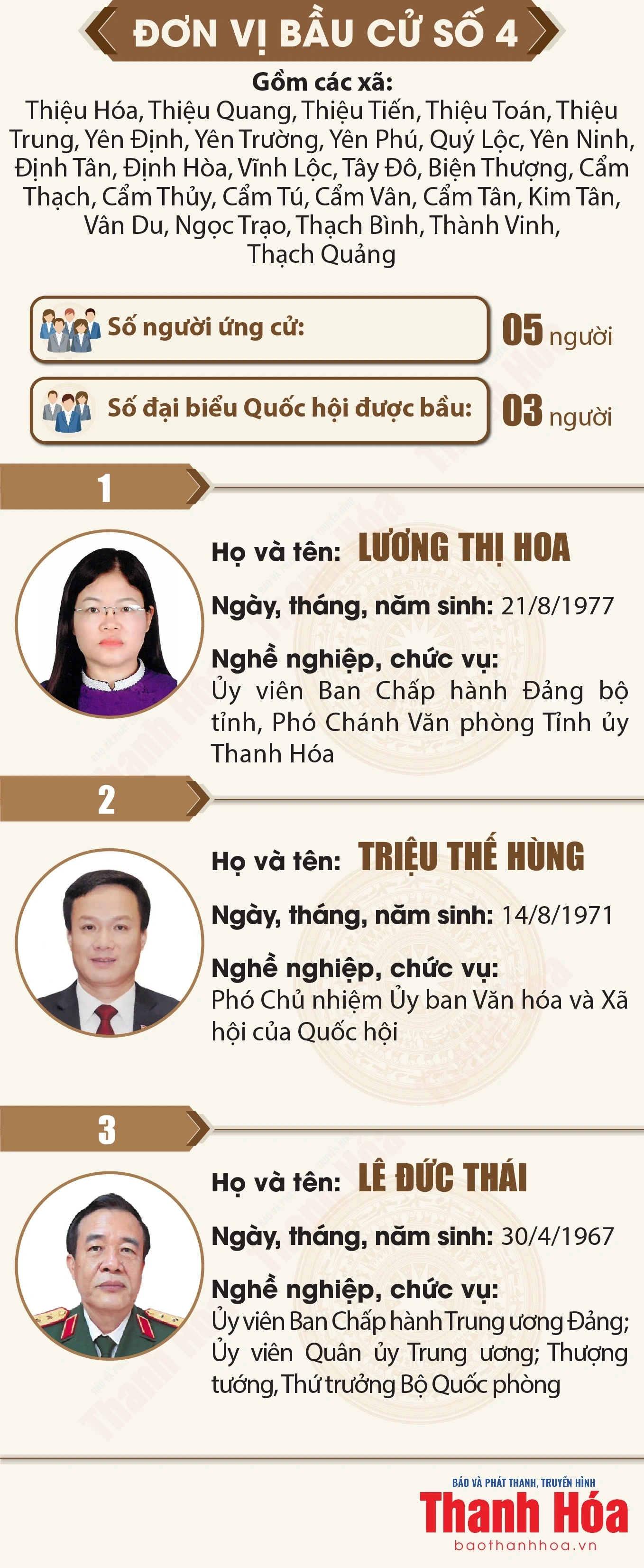 ĐƠN VỊ BẦU CỬ SỐ 4

Gồm các xã:
Thiệu Hóa, Thiệu Quang, Thiệu Tiến, Thiệu Toán, Thiệu Trung, Yên Định, Yên Trường, Yên Phú, Quý Lộc, Yên Ninh, Định Tân, Định Hòa, Vĩnh Lộc, Tây Đô, Biện Thượng, Cẩm Thạch, Cẩm Thủy, Cẩm Tú, Cẩm Vân, Cẩm Tân, Kim Tân, Vân Du, Ngọc Trạo, Thạch Bình, Thành Vinh, Thạch Quảng

Số người ứng cử: 05 người

Số đại biểu Quốc hội được bầu: 03 người

1

Họ và tên: LƯƠNG THỊ HOA

Ngày, tháng, năm sinh: 21/8/1977

Nghề nghiệp, chức vụ:
Ủy viên Ban Chấp hành Đảng bộ tỉnh, Phó Chánh Văn phòng Tỉnh ủy Thanh Hóa

2

Họ và tên: TRIỆU THẾ HÙNG

Ngày, tháng, năm sinh: 14/8/1971

Nghề nghiệp, chức vụ:
Phó Chủ nhiệm Ủy ban Văn hóa và Xã hội của Quốc hội

3

Họ và tên: LÊ ĐỨC THÁI

Ngày, tháng, năm sinh: 30/4/1967

Nghề nghiệp, chức vụ:
Ủy viên Ban Chấp hành Trung ương Đảng; Ủy viên Quân ủy Trung ương; Thượng tướng, Thứ trưởng Bộ Quốc phòng

BÁO VÀ PHÁT THANH, TRUYỀN HÌNH
Thanh Hóa
baothanhhoa.vn