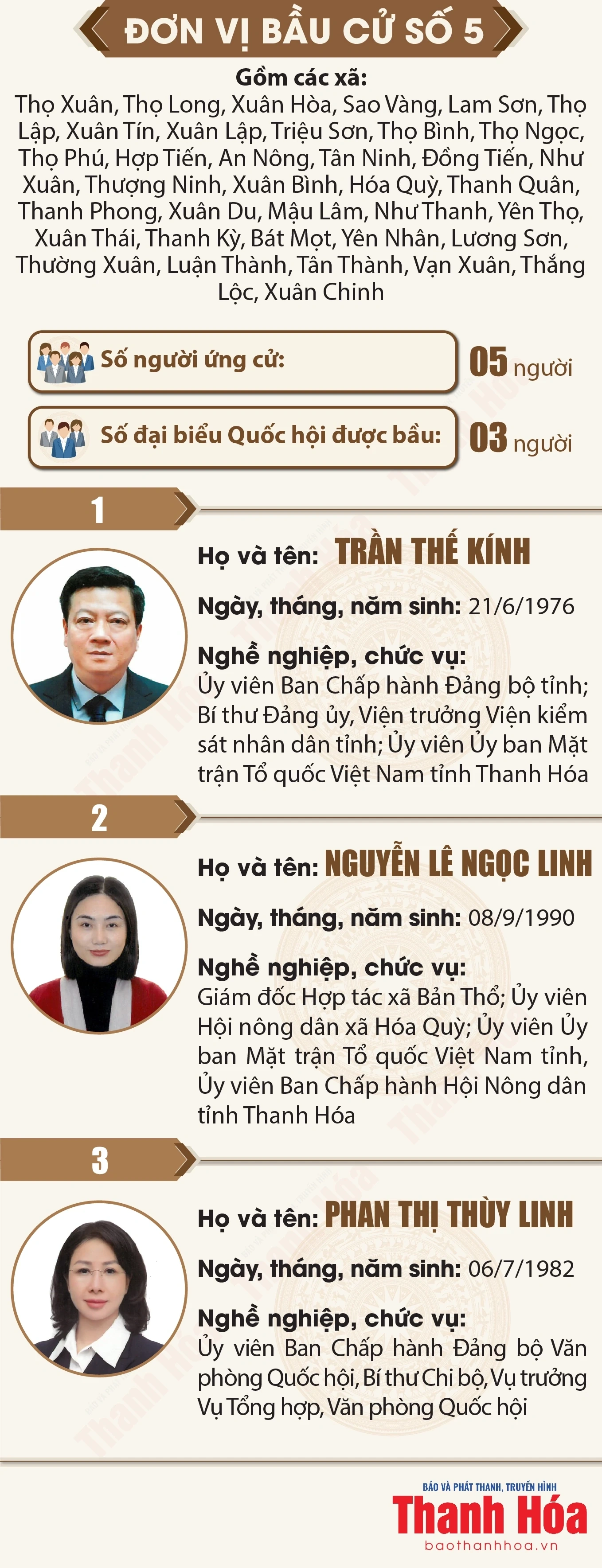 ĐƠN VỊ BẦU CỬ SỐ 5

Gồm các xã:
Thọ Xuân, Thọ Long, Xuân Hòa, Sao Vàng, Lam Sơn, Thọ Lập, Xuân Tín, Xuân Lập, Triệu Sơn, Thọ Bình, Thọ Ngọc, Thọ Phú, Hợp Tiến, An Nông, Tân Ninh, Đồng Tiến, Như Xuân, Thượng Ninh, Xuân Bình, Hóa Quỳ, Thanh Quân, Thanh Phong, Xuân Du, Mậu Lâm, Như Thanh, Yên Thọ, Xuân Thái, Thanh Kỳ, Bát Mọt, Yên Nhân, Lương Sơn, Thường Xuân, Luận Thành, Tân Thành, Vạn Xuân, Thắng Lộc, Xuân Chinh

Số người ứng cử: 05 người

Số đại biểu Quốc hội được bầu: 03 người

1

Họ và tên: TRẦN THẾ KÍNH

Ngày, tháng, năm sinh: 21/6/1976

Nghề nghiệp, chức vụ:
Ủy viên Ban Chấp hành Đảng bộ tỉnh; Bí thư Đảng ủy, Viện trưởng Viện kiểm sát nhân dân tỉnh; Ủy viên Ủy ban Mặt trận Tổ quốc Việt Nam tỉnh Thanh Hóa

2

Họ và tên: NGUYỄN LÊ NGỌC LINH

Ngày, tháng, năm sinh: 08/9/1990

Nghề nghiệp, chức vụ:
Giám đốc Hợp tác xã Bản Thổ; Ủy viên Hội nông dân xã Hóa Quỳ; Ủy viên Ủy ban Mặt trận Tổ quốc Việt Nam tỉnh, Ủy viên Ban Chấp hành Hội Nông dân tỉnh Thanh Hóa

3

Họ và tên: PHAN THỊ THÙY LINH

Ngày, tháng, năm sinh: 06/7/1982

Nghề nghiệp, chức vụ:
Ủy viên Ban Chấp hành Đảng bộ Văn phòng Quốc hội, Bí thư Chi bộ, Vụ trưởng Vụ Tổng hợp, Văn phòng Quốc hội

BÁO VÀ PHÁT THANH, TRUYỀN HÌNH
Thanh Hóa
baothanhhoa.vn