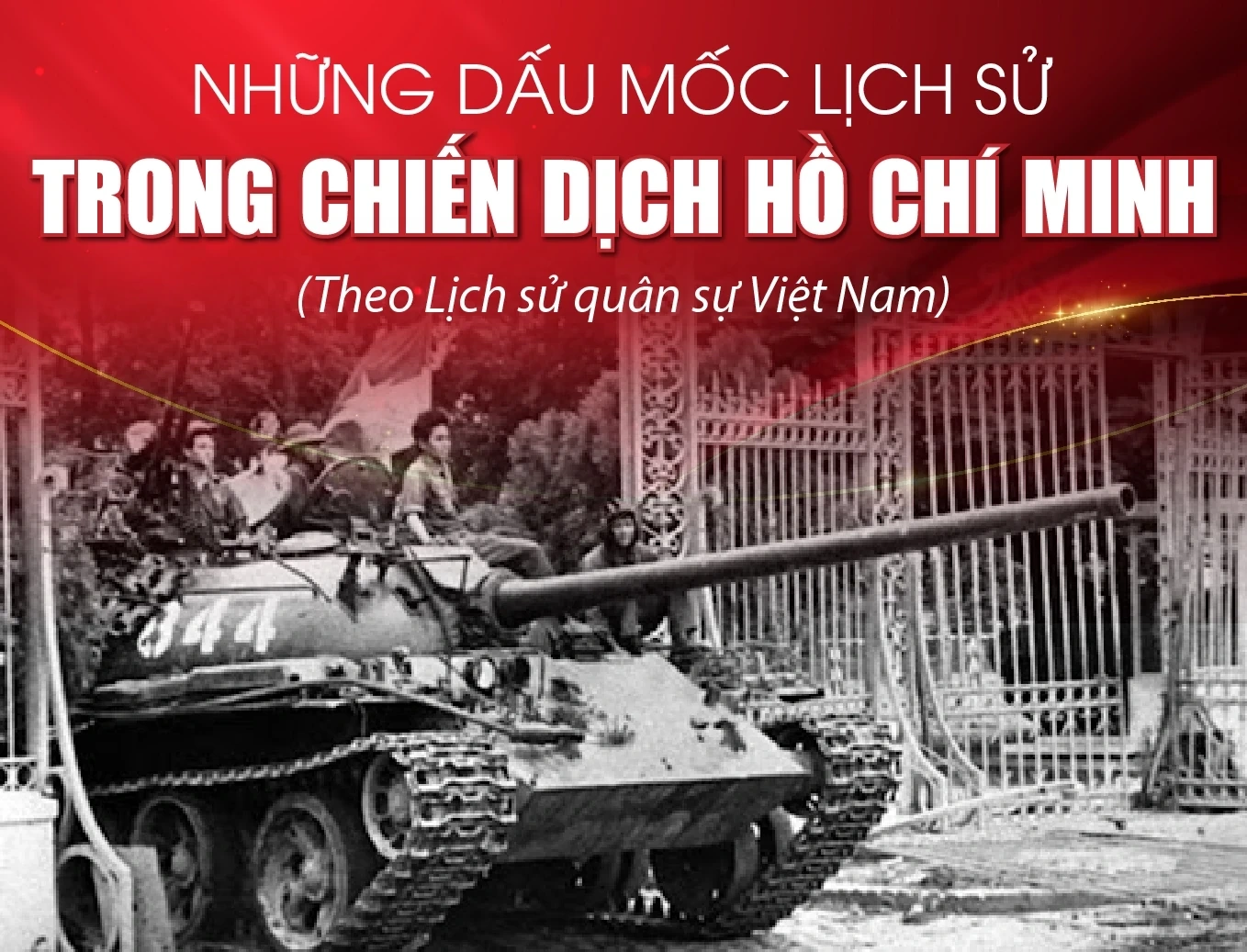 NHỮNG DẤU MỐC LỊCH SỬ
TRONG CHIẾN DỊCH HỒ CHÍ MINH
(Theo Lịch sử quân sự Việt Nam)

844