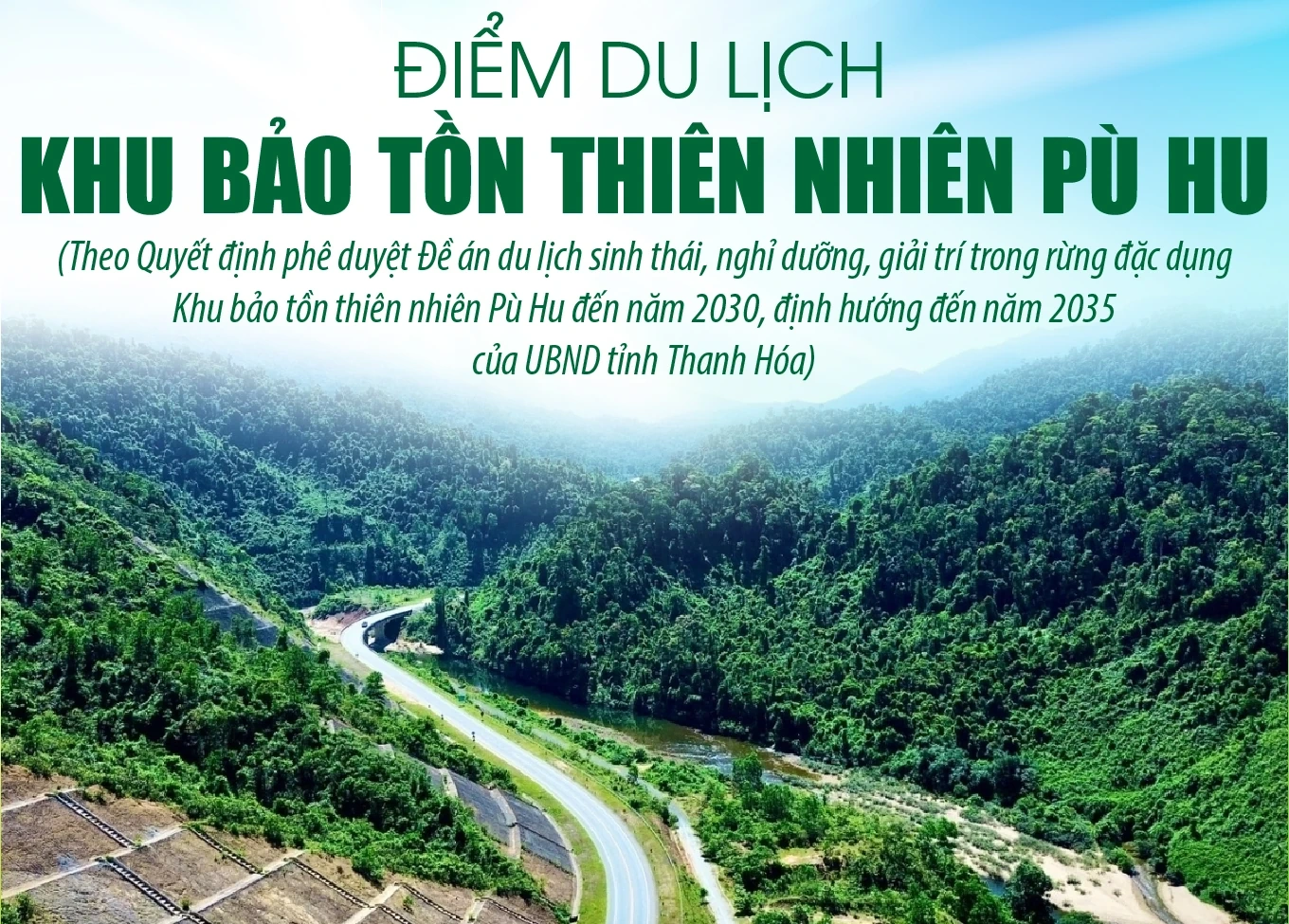 ĐIỂM DU LỊCH
KHU BẢO TỒN THIÊN NHIÊN PÙ HU

(Theo Quyết định phê duyệt Đề án du lịch sinh thái, nghỉ dưỡng, giải trí trong rừng đặc dụng Khu bảo tồn thiên nhiên Pù Hu đến năm 2030, định hướng đến năm 2035 của UBND tỉnh Thanh Hóa)